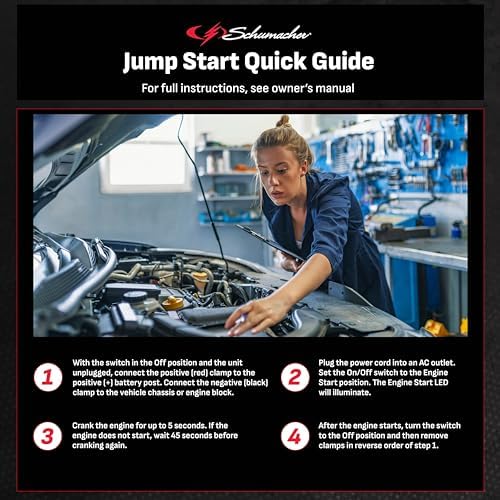 Schumacher

Jump Start Quick Guide

For full instructions, see owner's manual

1 With the switch in the Off position and the unit unplugged, connect the positive (red) clamp to the positive (+) battery post. Connect the negative (black) clamp to the vehicle chassis or engine block.

2 Plug the power cord into an AC outlet. Set the On/Off switch to the Engine Start position. The Engine Start LED will illuminate.

3 Crank the engine for up to 5 seconds. If the engine does not start, wait 45 seconds before cranking again.

4 After the engine starts, turn the switch to the Off position and then remove clamps in reverse order of step 1.